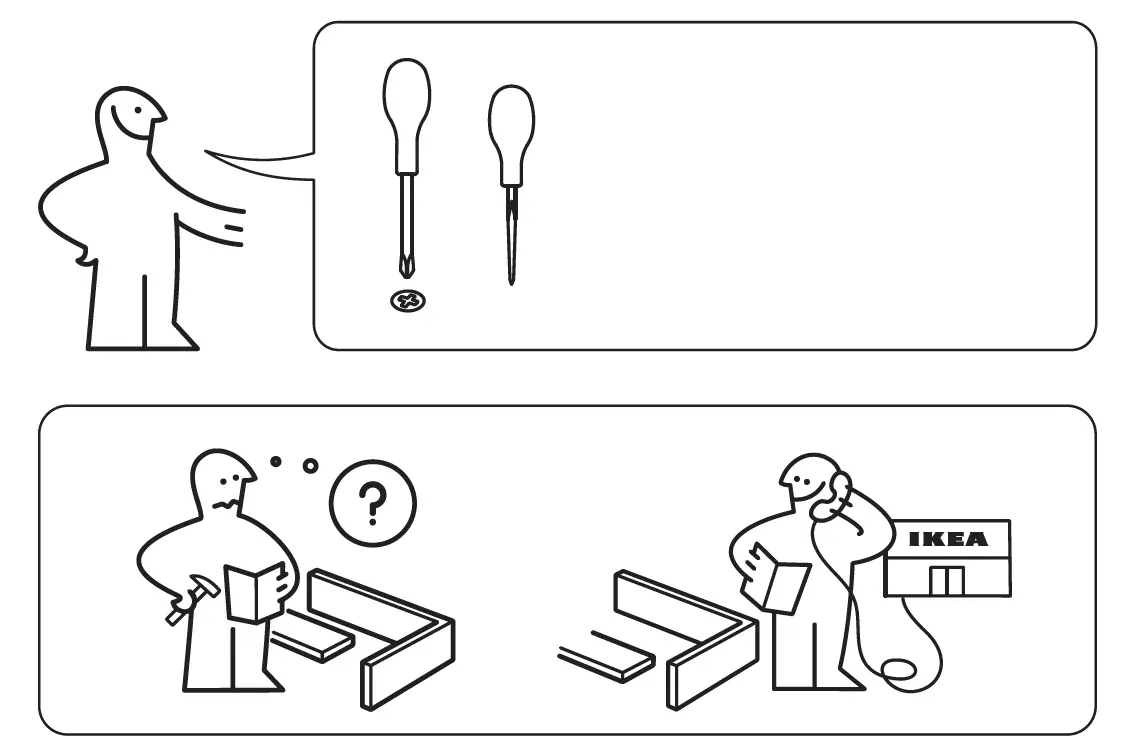 ?

IKEA