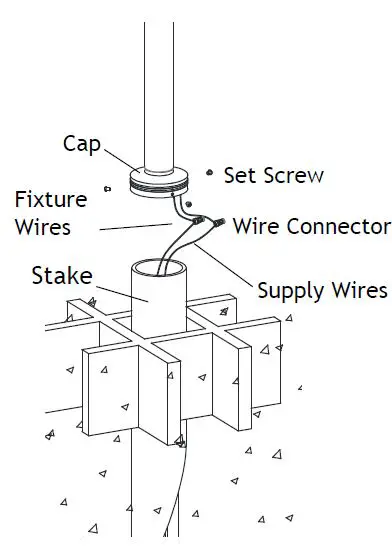 Cap

Set Screw

Fixture Wires

Wire Connector

Stake

Supply Wires