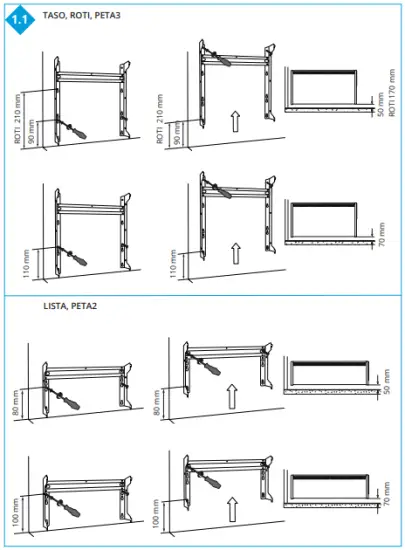 1.1 TASO, ROTI, PETA3

ROTI 210 mm
90 mm

ROTI 210 mm
90 mm

50 mm
ROTI 170 mm

110 mm

110 mm

70 mm

LISTA, PETA2

80 mm

80 mm

50 mm

100 mm

100 mm

70 mm