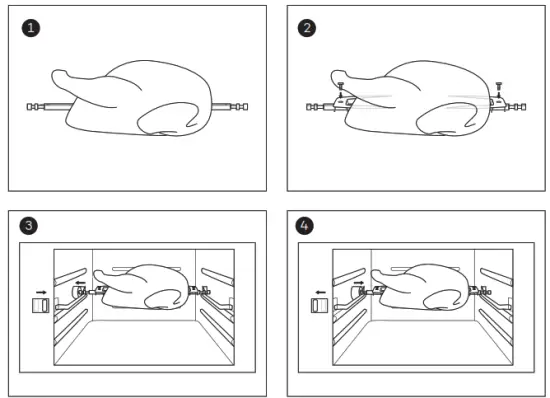 1

2

3

4