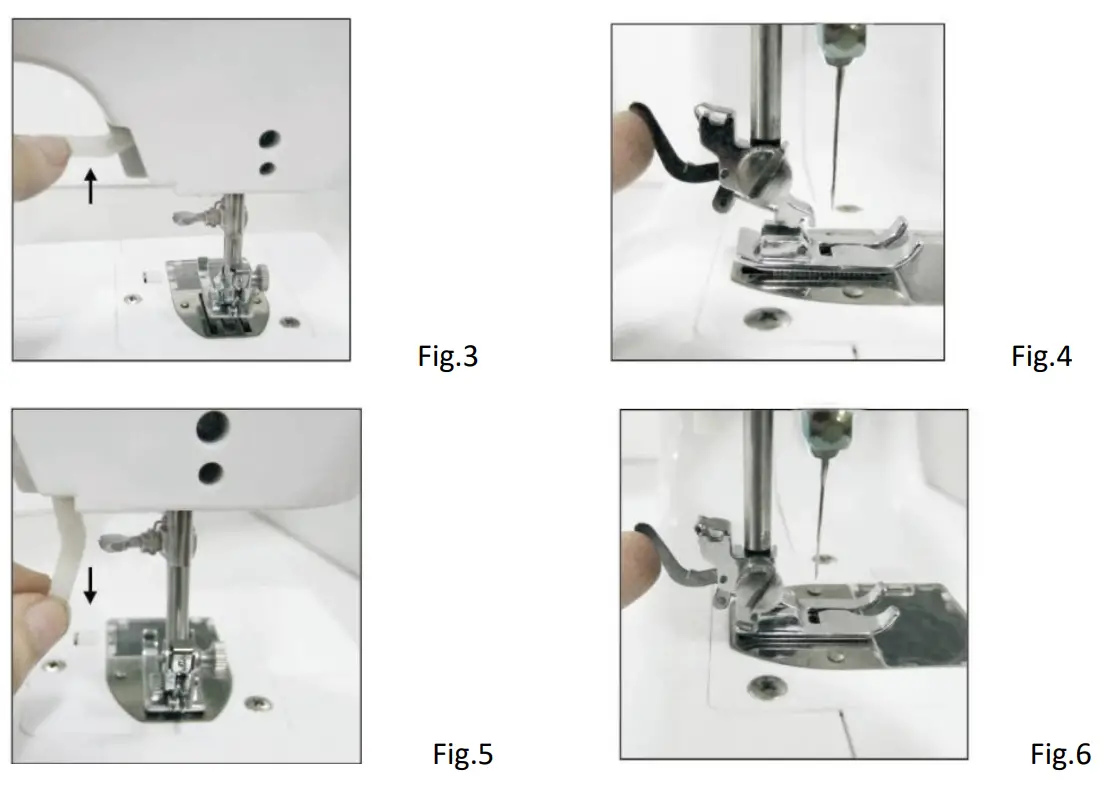 Fig.3

Fig.4

Fig.5

Fig.6