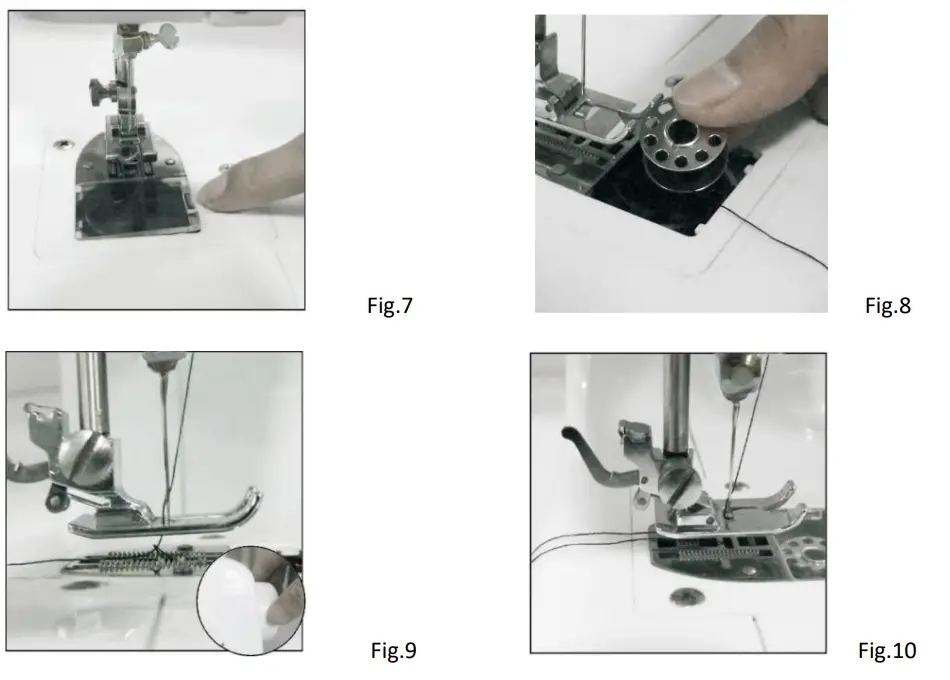 Fig.7

Fig.8

Fig.9

Fig.10