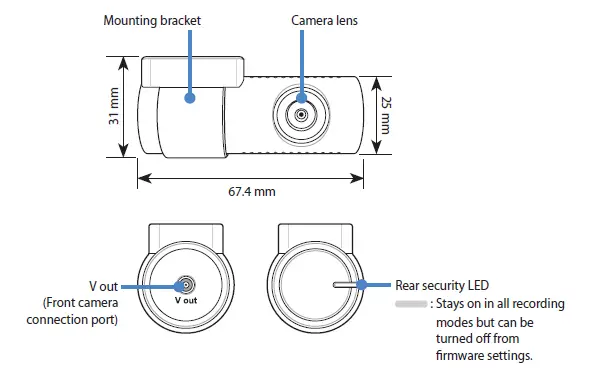 Mounting bracket

Camera lens

31 mm

25 mm

67.4 mm

V out
(Front camera connection port)

V out

Rear security LED
: Stays on in all recording modes but can be turned off from firmware settings.