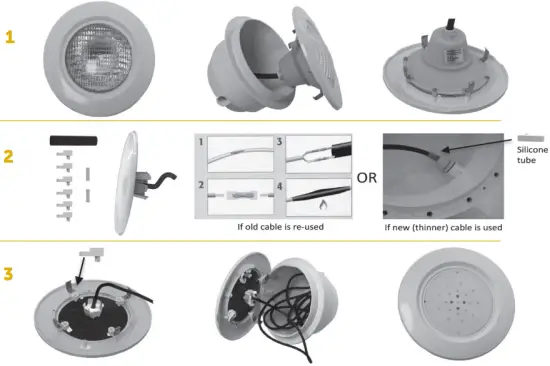 1

2

1

3

2

4

If old cable is re-used

OR

Silicone tube

If new (thinner) cable is used

3