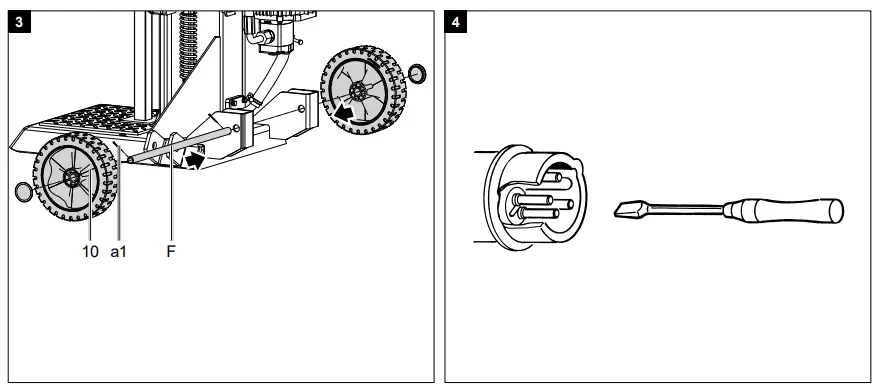 3

10 a1 F

4