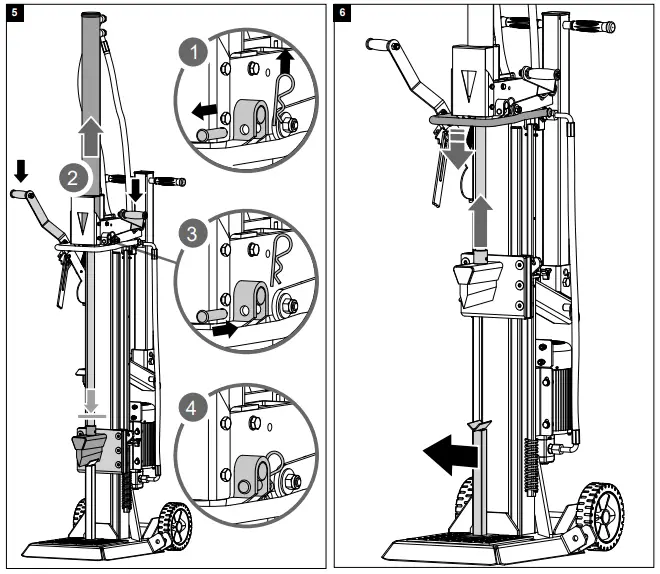 5
1
2
3
4
6