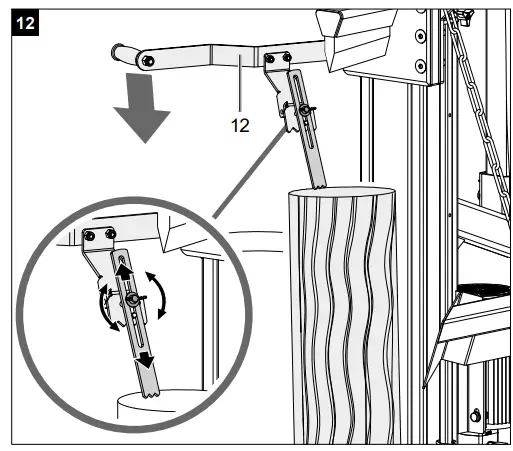 12

12