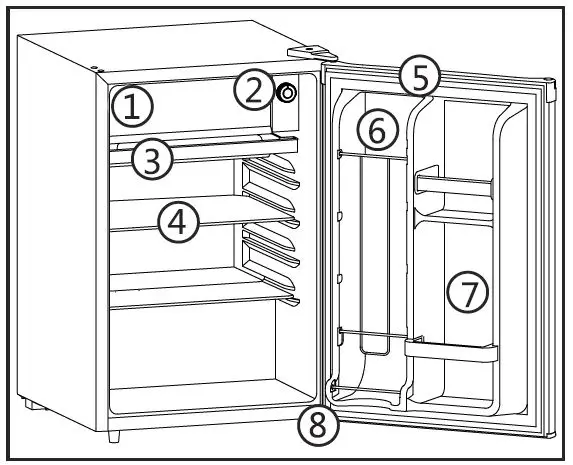 1
2
3
4
5
6
7
8