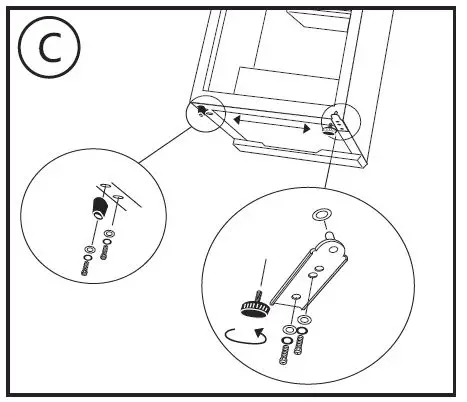 C