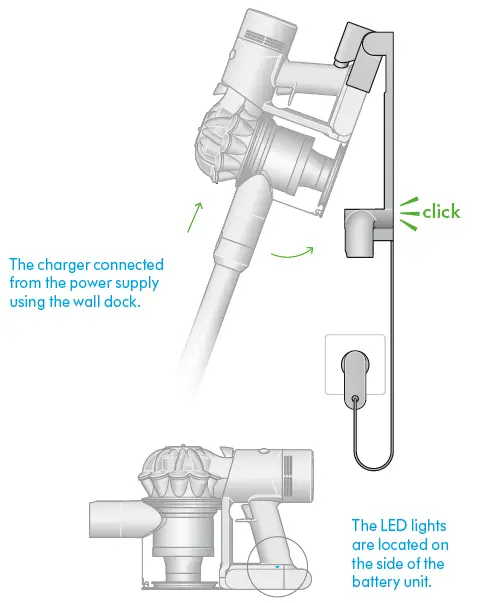 click

The charger connected from the power supply using the wall dock.

The LED lights are located on the side of the battery unit.