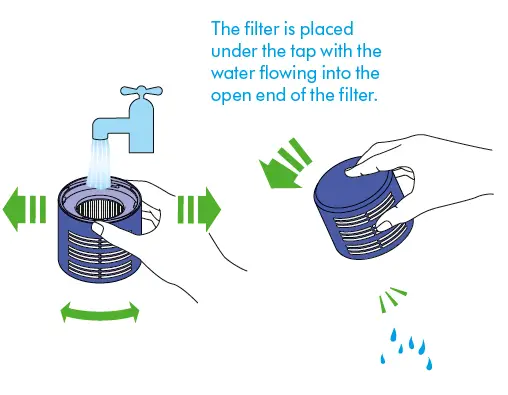 The filter is placed under the tap with the water flowing into the open end of the filter.