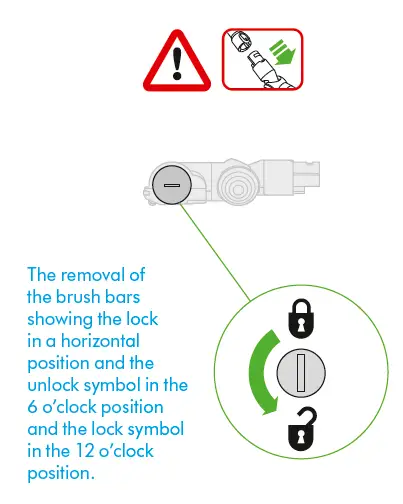 The removal of the brush bars showing the lock in a horizontal position and the unlock symbol in the 6 o'clock position and the lock symbol in the 12 o'clock position.