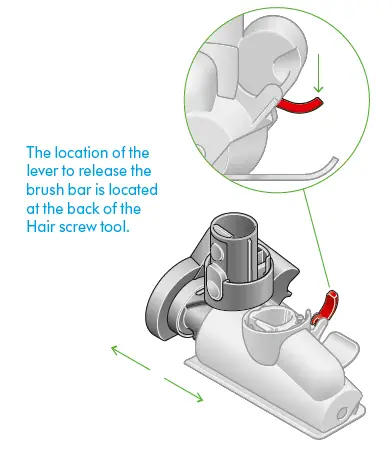 The location of the lever to release the brush bar is located at the back of the Hair screw tool.