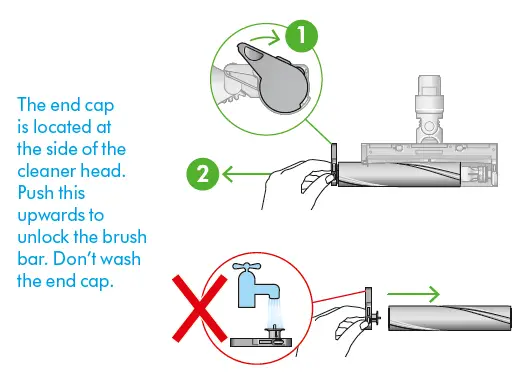 The end cap is located at the side of the cleaner head. Push this upwards to unlock the brush bar. Don't wash the end cap.

1

2