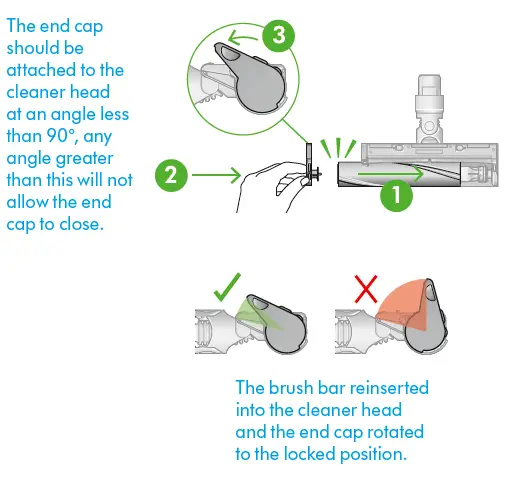 The end cap should be attached to the cleaner head at an angle less than 90°, any angle greater than this will not allow the end cap to close.

3

2

1

The brush bar reinserted into the cleaner head and the end cap rotated to the locked position.