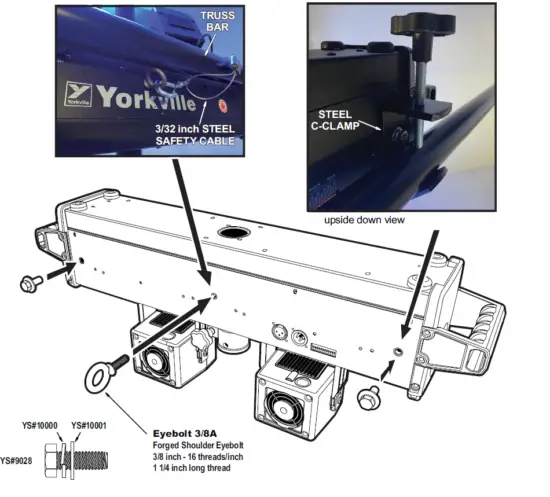 TRUSS BAR

Yorkville

Yorkville

3/32 inch STEEL SAFETY CABLE

STEEL C-CLAMP

upside down view

YS#10000 YS#10001

YS#9028

Eyebolt 3/8A
Forged Shoulder Eyebolt
3/8 inch - 16 threads/inch
1 1/4 inch long thread