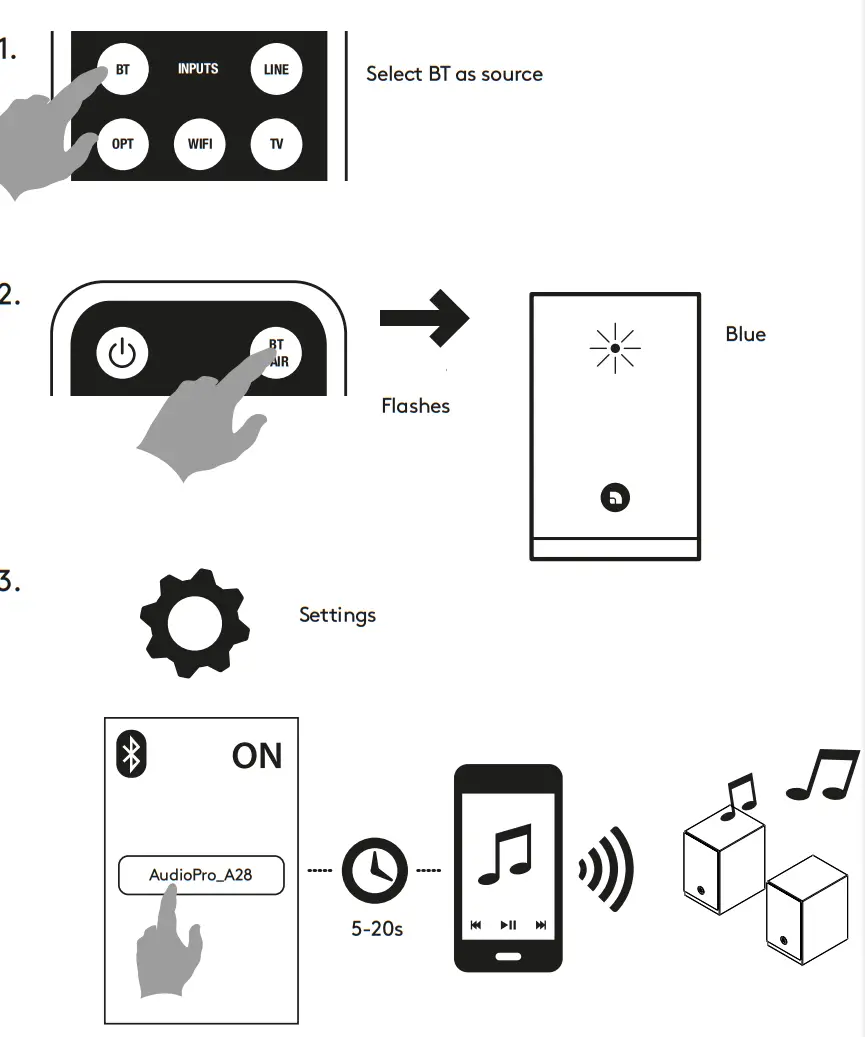 1.

BT INPUTS LINE
OPT WIFI TV

Select BT as source

2.

BT AIR

Flashes

Blue

3.

Settings

ON

AudioPro_A28

5-20s