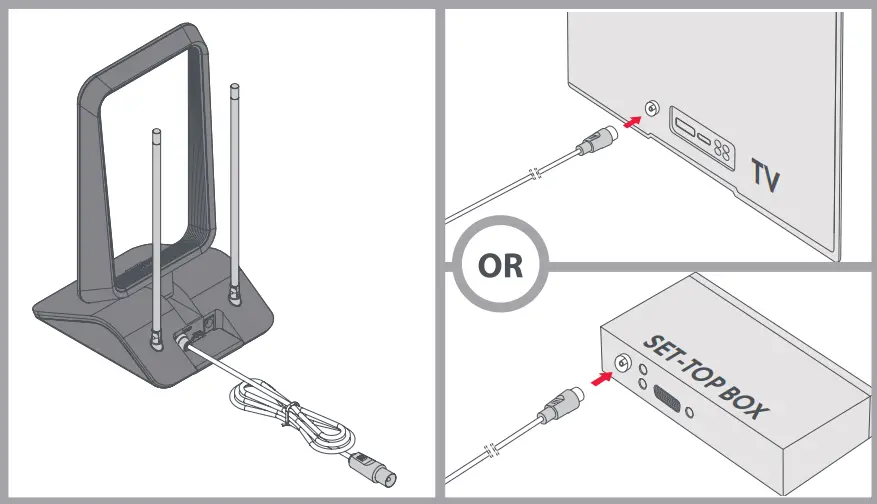 TV

OR

SET-TOP BOX