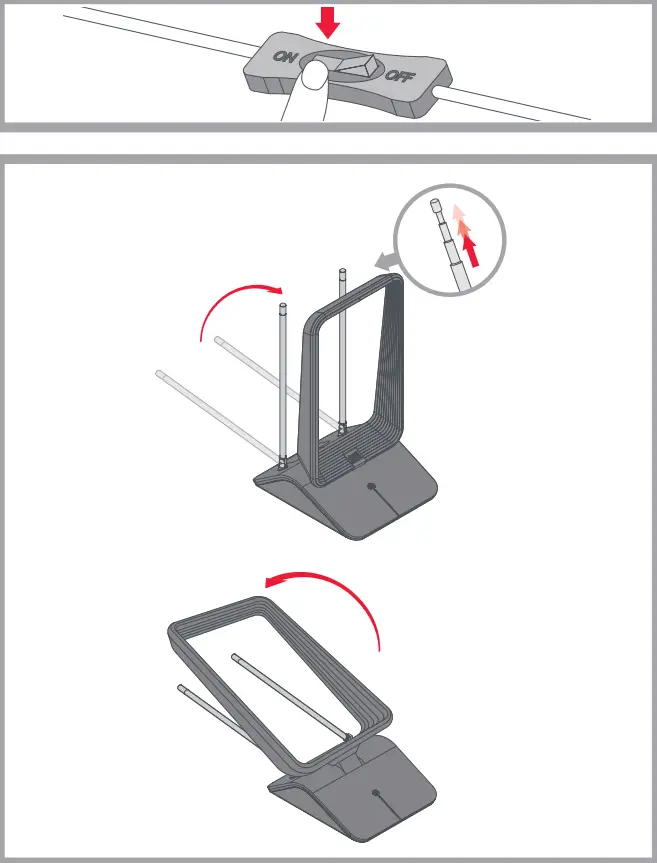 ON OFF