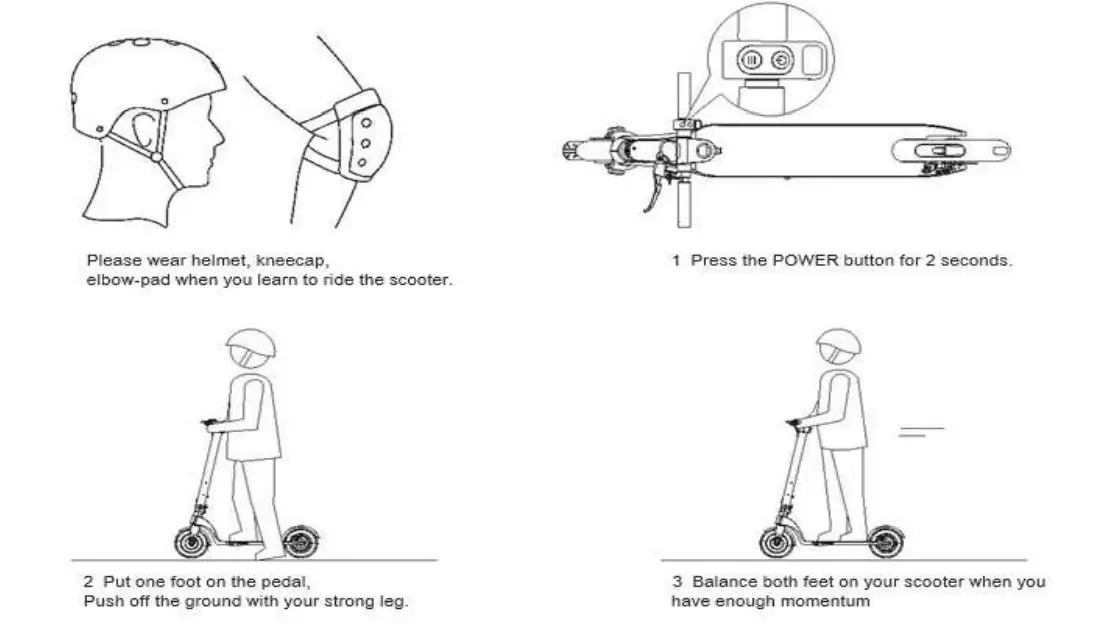 Please wear helmet, kneecap, elbow-pad when you learn to ride the scooter.

1 Press the POWER button for 2 seconds.

2 Put one foot on the pedal, Push off the ground with your strong leg.

3 Balance both feet on your scooter when you have enough momentum