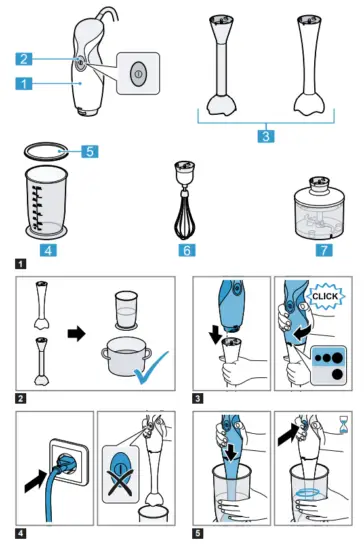 2
1
3
5
4
6
7
1
2
CLICK
3
4
5