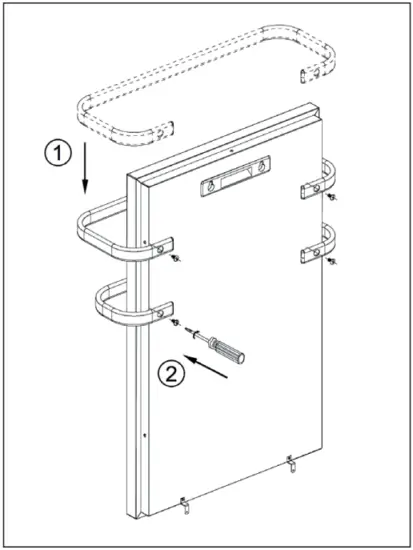 1
2