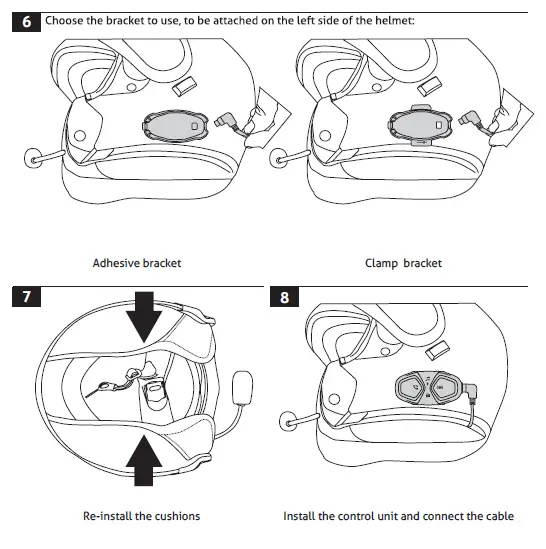 6 Choose the bracket to use, to be attached on the left side of the helmet:

Adhesive bracket

Clamp bracket

7

Re-install the cushions

8

Install the control unit and connect the cable