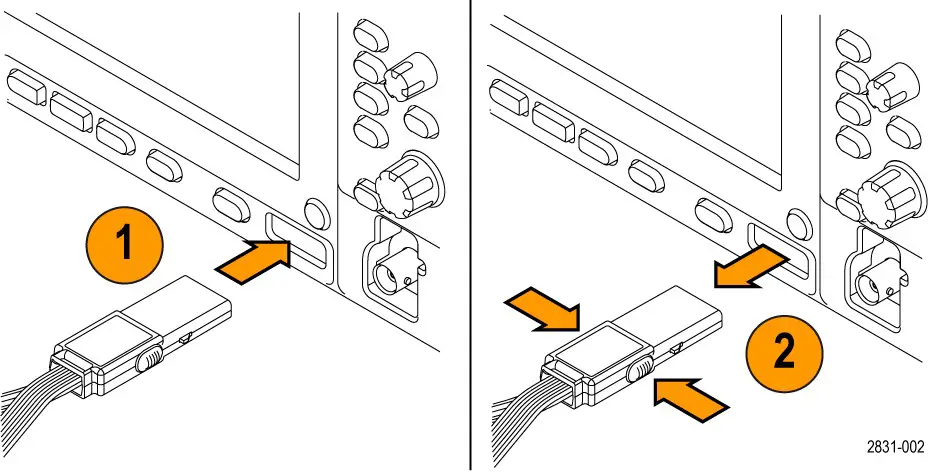 1

2

2831-002