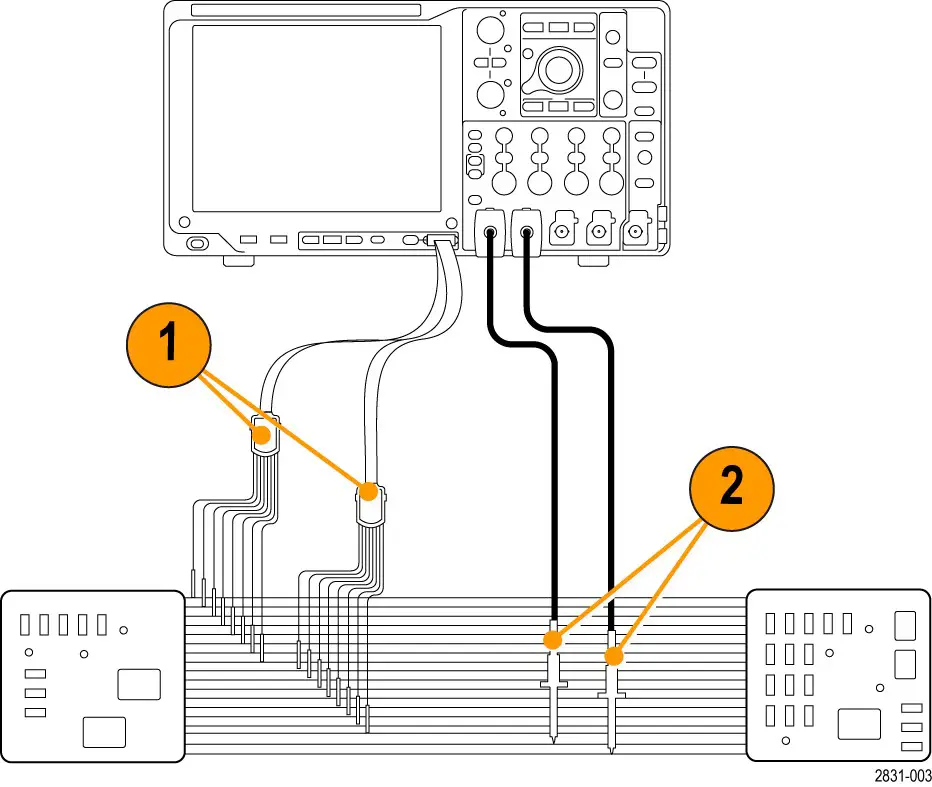 1

2

2831-003