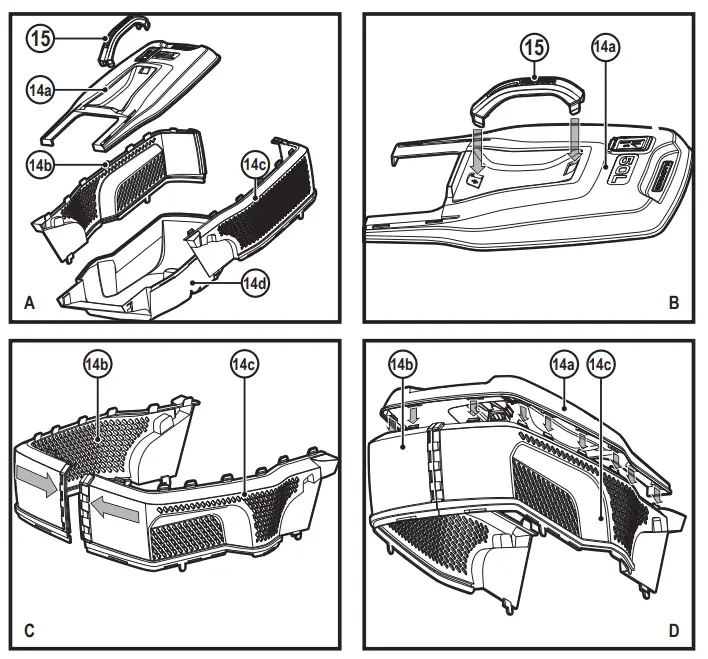 15
14a
14b
14c
14d
A

15
14a
50L
B

14b
14c
C

14b
14a
14c
D