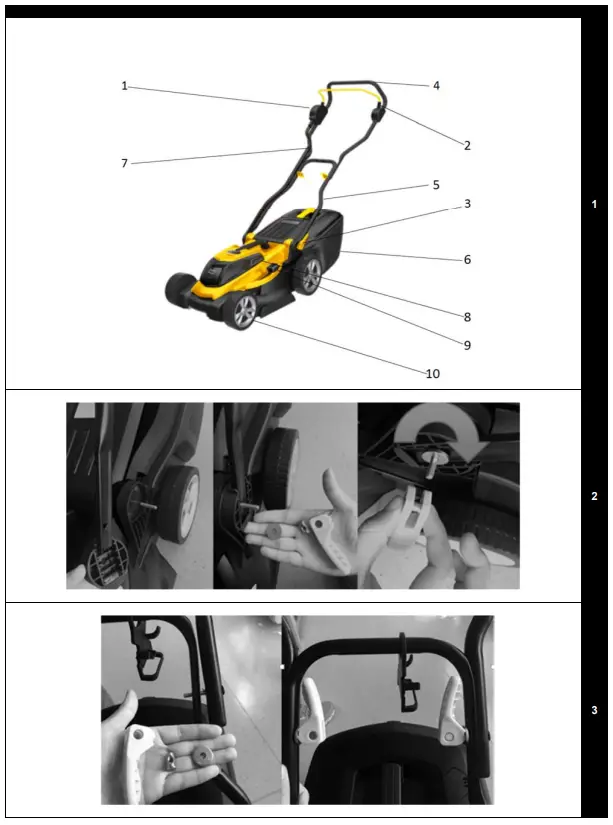 1
4
2
7
5
3
6
8
9
10

1

2

3