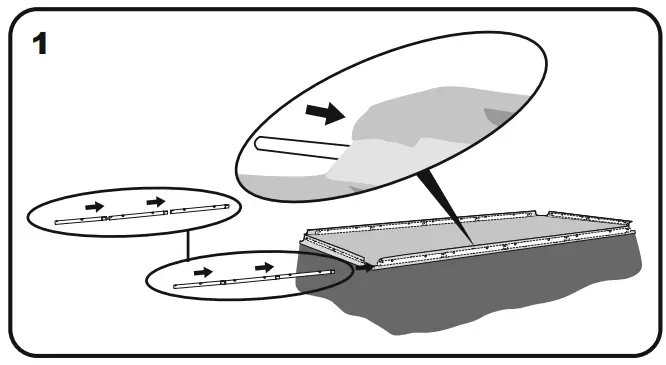 1