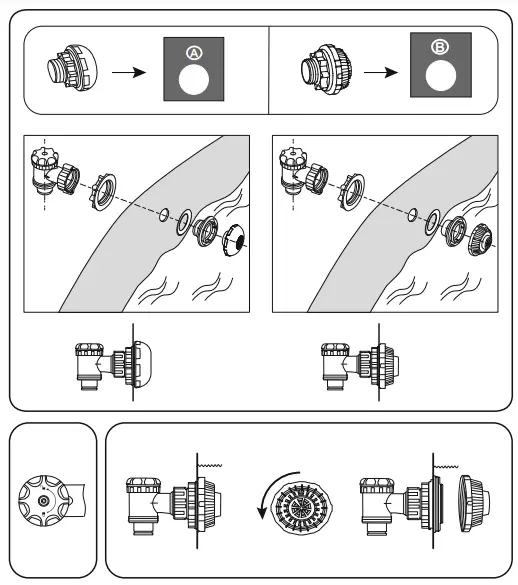 A

B