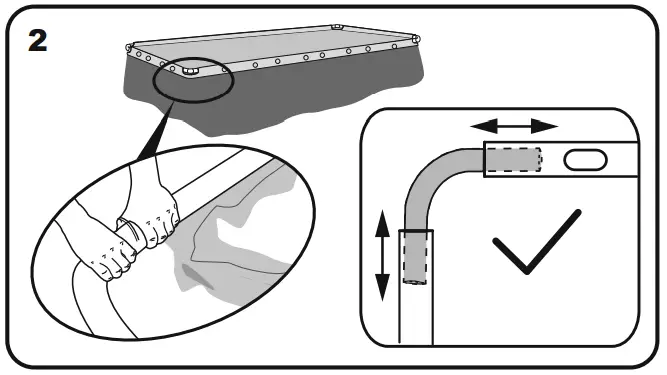 2