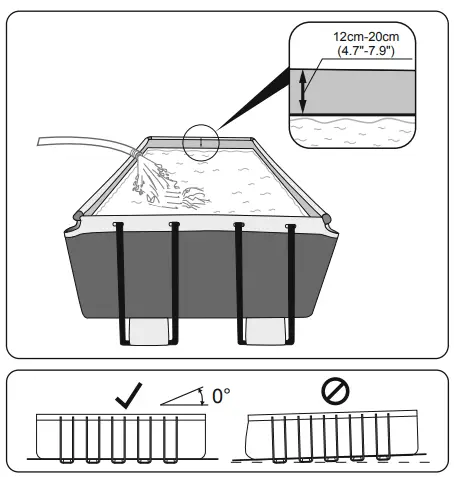 12cm-20cm
(4.7"-7.9")

0°