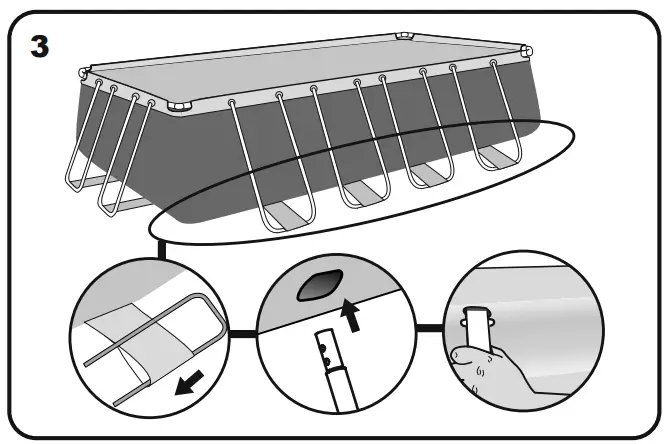 3