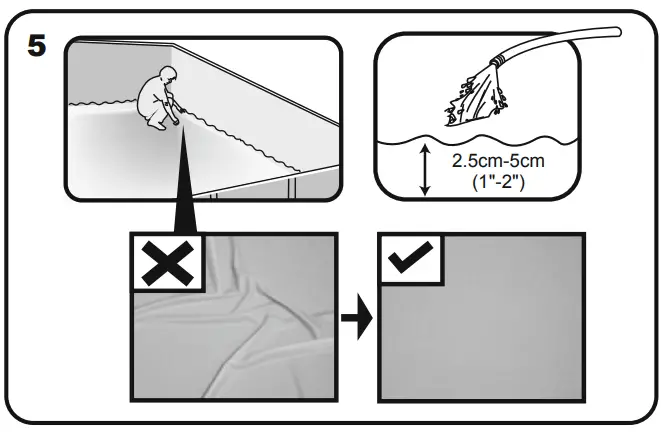 5

2.5cm-5cm
(1"-2")