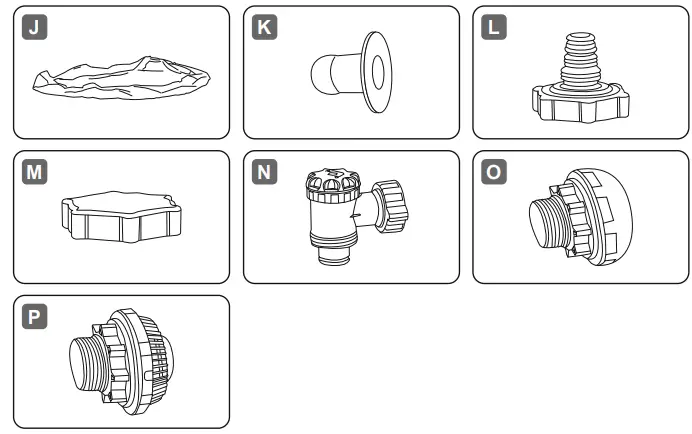 J

K

L

M

N

O

P