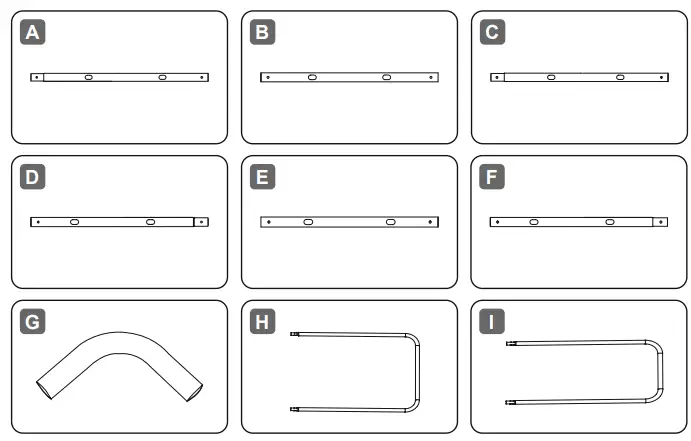 A

B

C

D

E

F

G

H

I