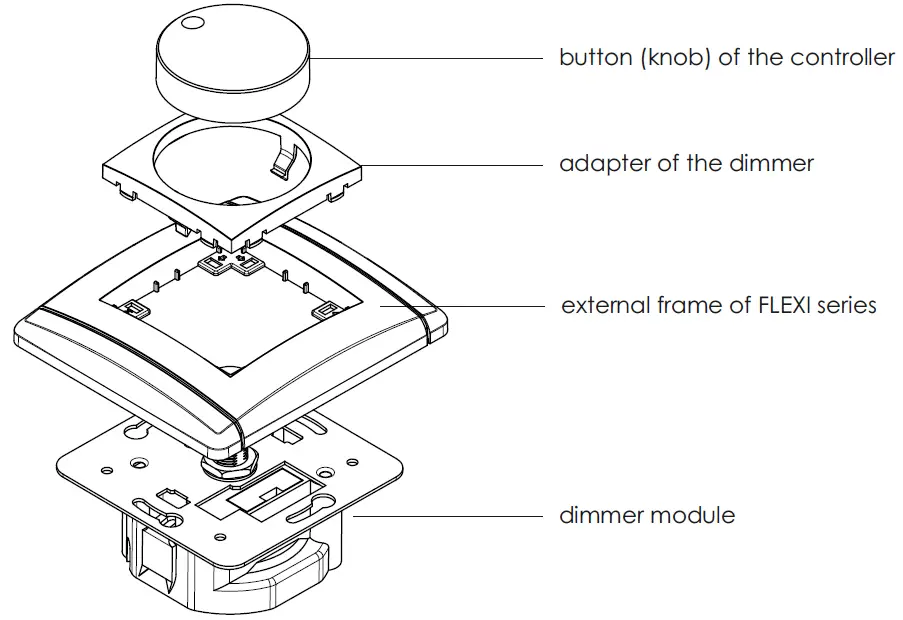 button (knob) of the controller

adapter of the dimmer

external frame of FLEXI series

dimmer module