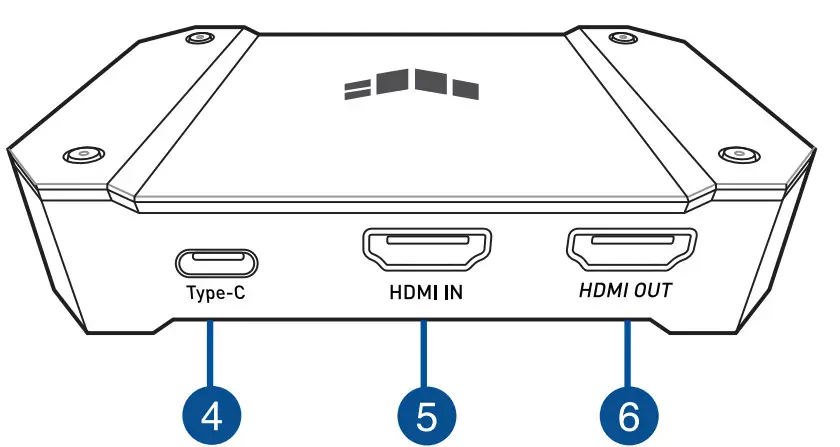 Type-C
HDMI IN
HDMI OUT
4
5
6