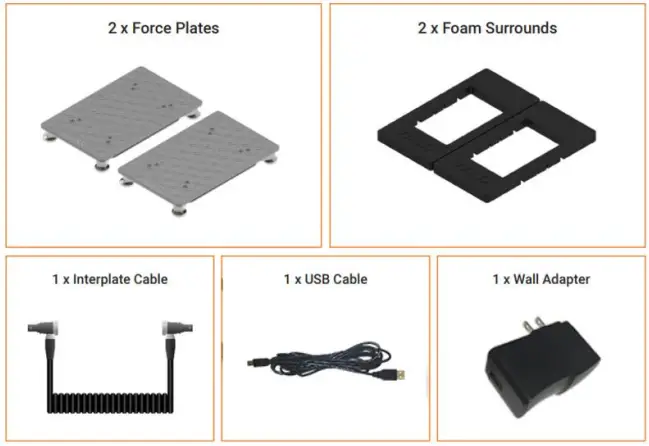 2 x Force Plates

2 x Foam Surrounds

1 x Interplate Cable

1 x USB Cable

1 x Wall Adapter