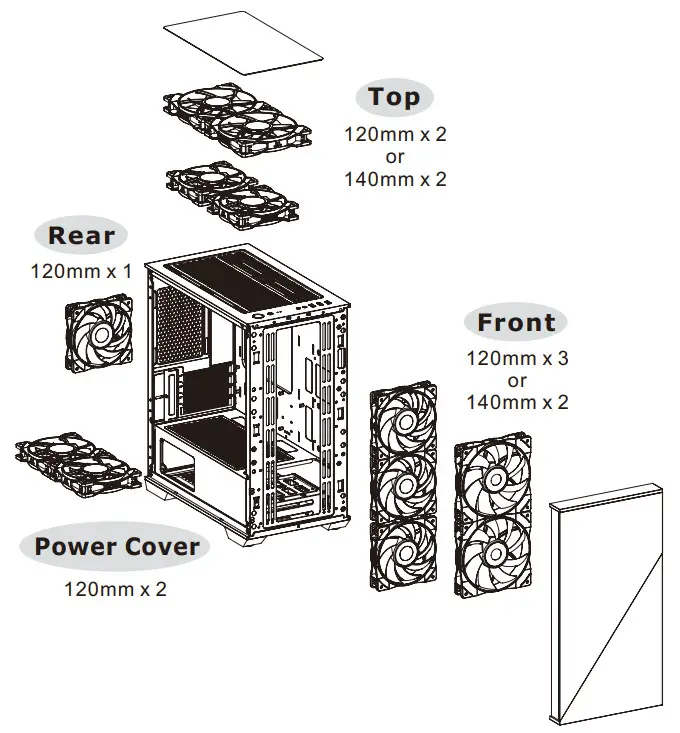 Top
120mm x 2
or
140mm x 2

Rear
120mm x 1

Front
120mm x 3
or
140mm x 2

Power Cover
120mm x 2