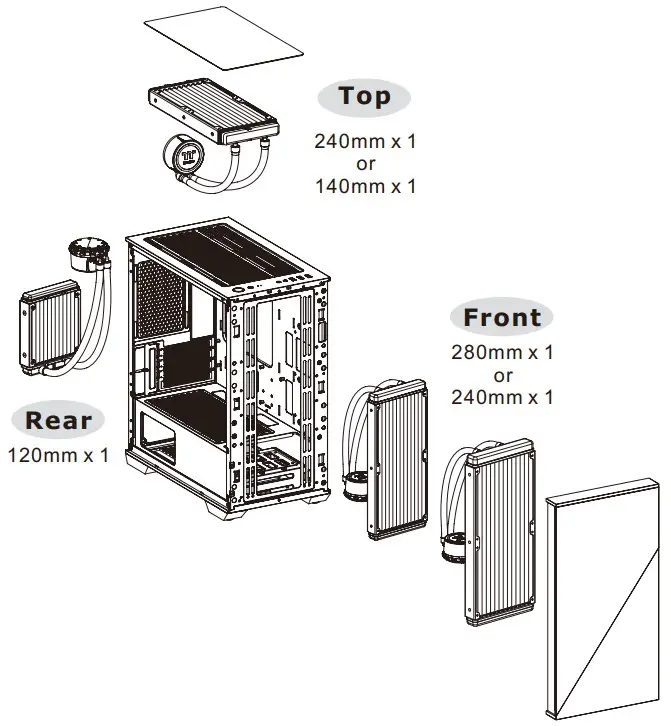 Top
240mm x 1
or
140mm x 1

Front
280mm x 1
or
240mm x 1

Rear
120mm x 1