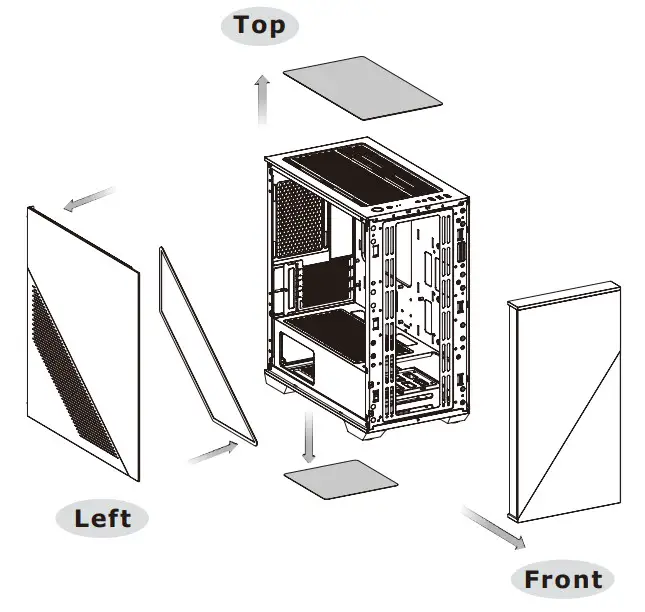 Top

Left

Front