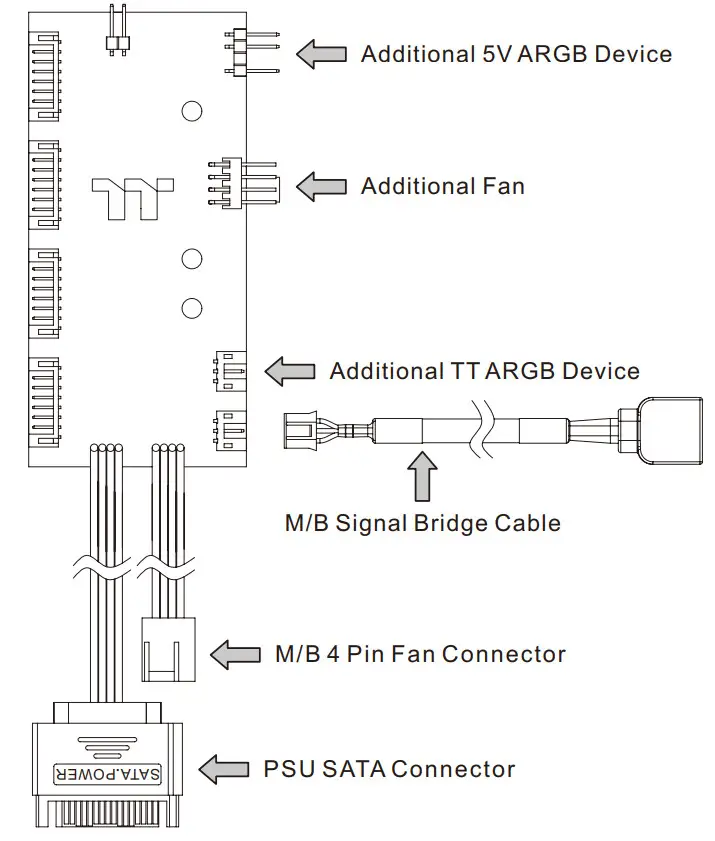 Additional 5V ARGB Device

Additional Fan

Additional TT ARGB Device

M/B Signal Bridge Cable

M/B 4 Pin Fan Connector

SATA.POWER

PSU SATA Connector