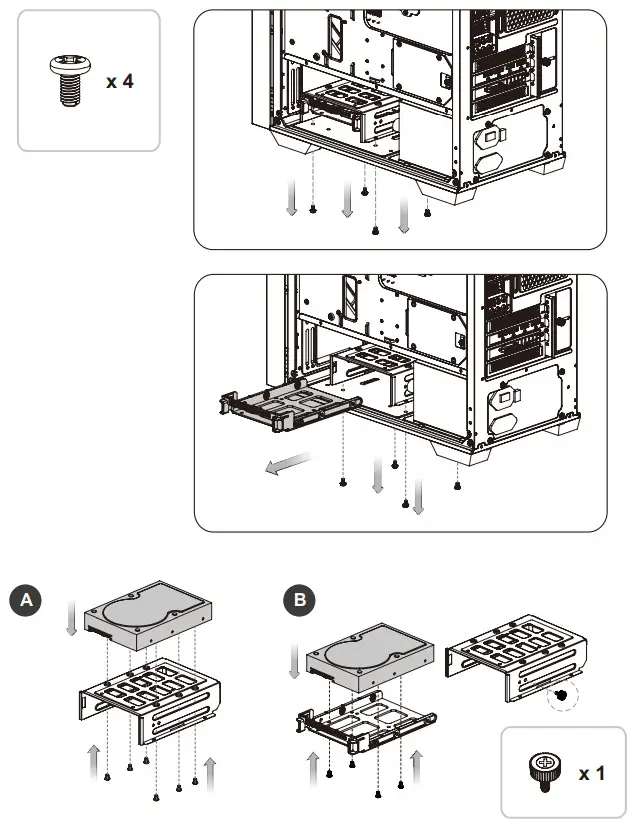 x 4

A

B

x 1