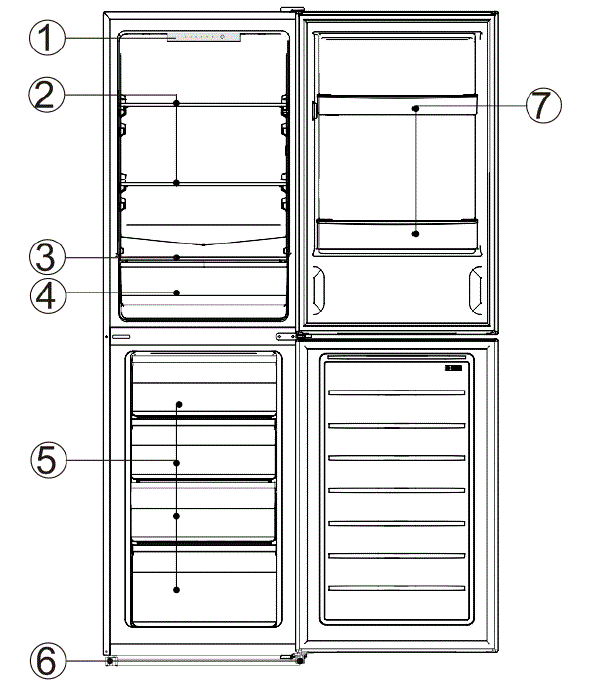 1
2
3
4
5
6
7