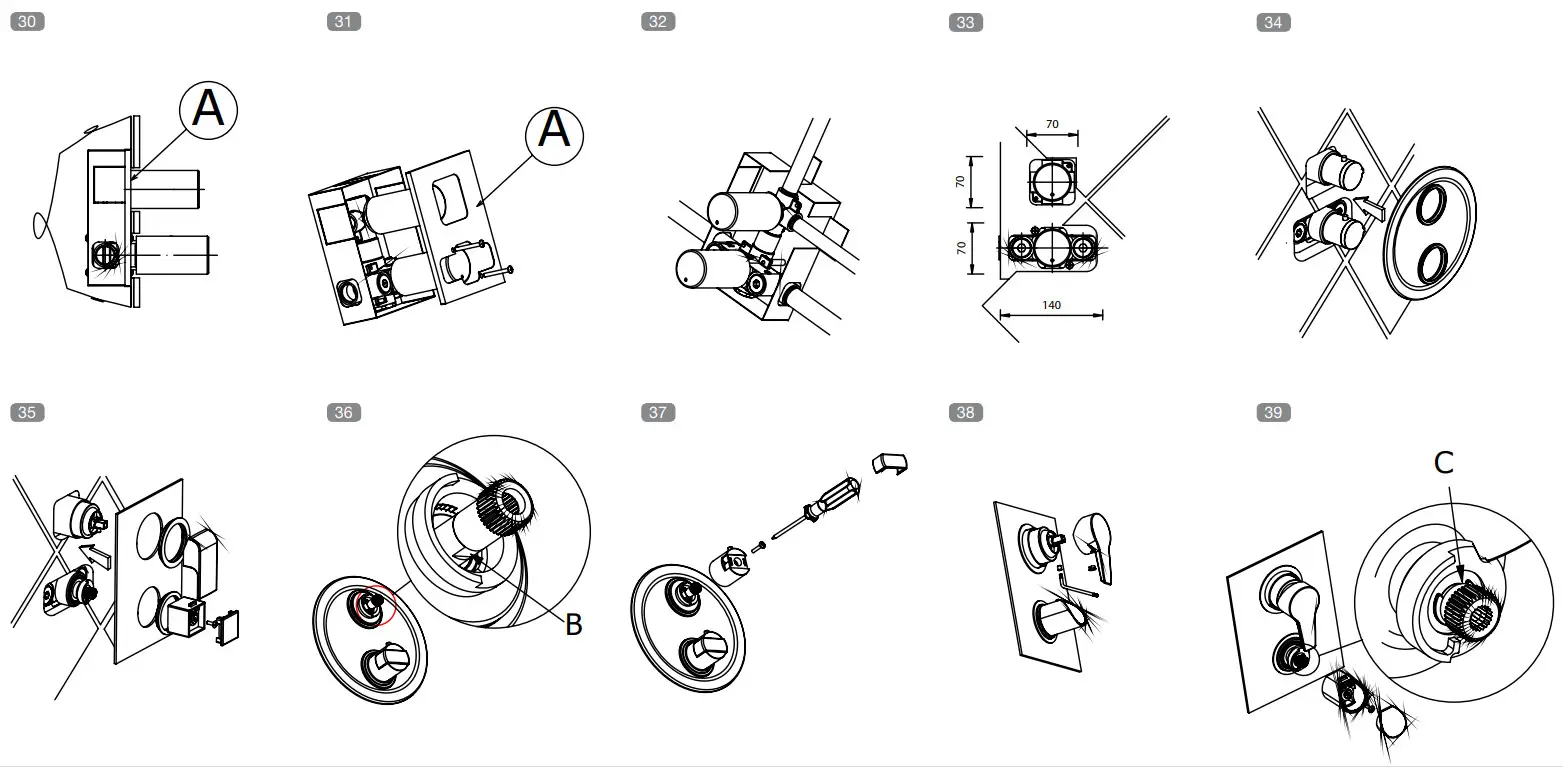 30

A

31

A

32

33

70

70

70

140

34

35

36

B

37

38

39

C