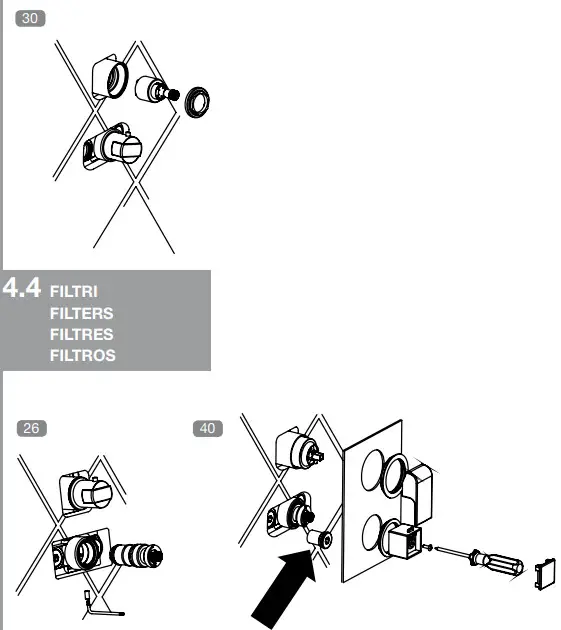 30

4.4 FILTRI
FILTERS
FILTRES
FILTROS

26

40